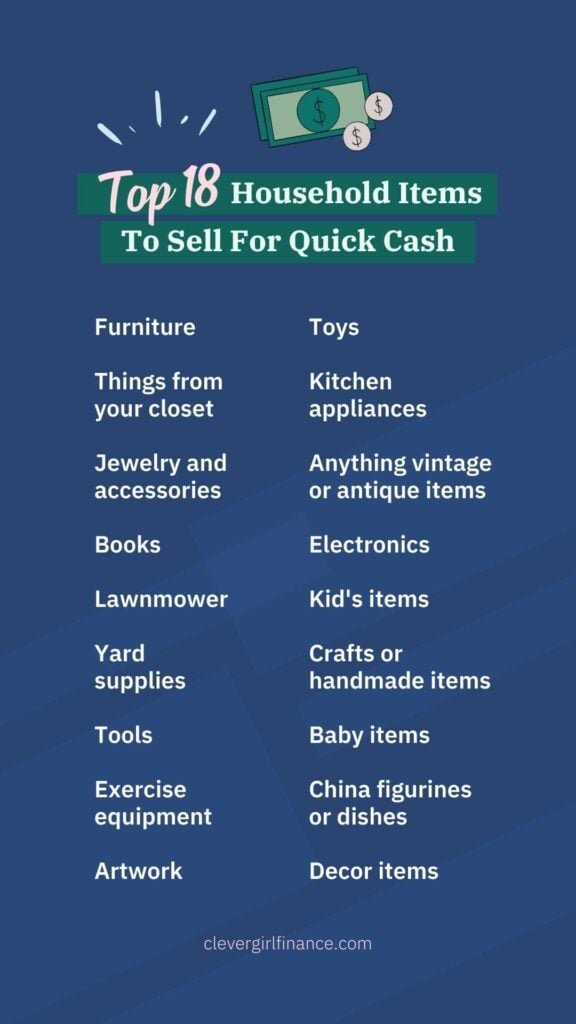 $ $ $

Top 18 Household Items
To Sell For Quick Cash

Furniture

Things from your closet

Jewelry and accessories

Books

Lawnmower

Yard supplies

Tools

Exercise equipment

Artwork

Toys

Kitchen appliances

Anything vintage or antique items

Electronics

Kid's items

Crafts or handmade items

Baby items

China figurines or dishes

Decor items

clevergirlfinance.com