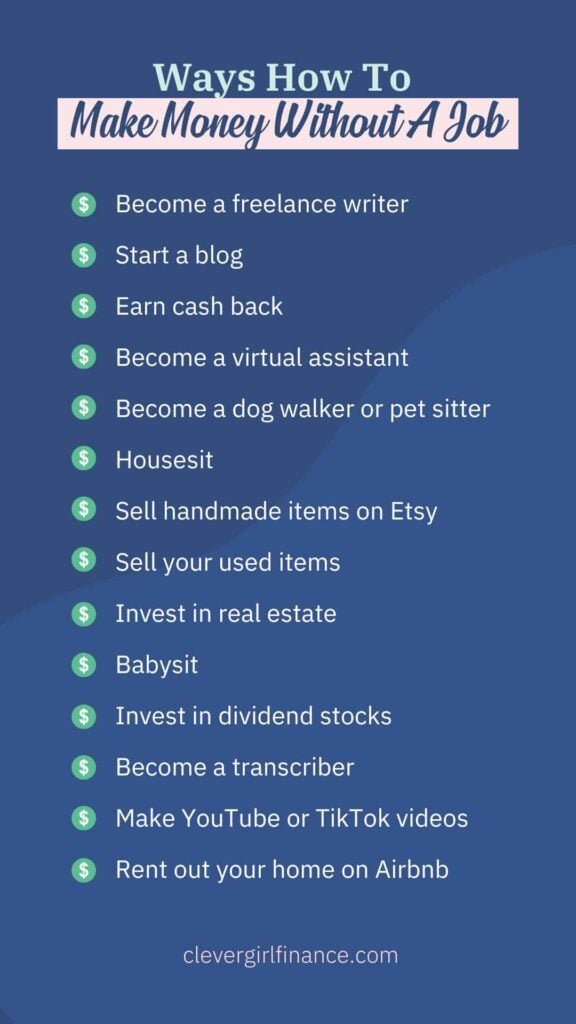 Ways How To
Make Money Without A Job

$ Become a freelance writer
$ Start a blog
$ Earn cash back
$ Become a virtual assistant
$ Become a dog walker or pet sitter
$ Housesit
$ Sell handmade items on Etsy
$ Sell your used items
$ Invest in real estate
$ Babysit
$ Invest in dividend stocks
$ Become a transcriber
$ Make YouTube or TikTok videos
$ Rent out your home on Airbnb

clevergirlfinance.com