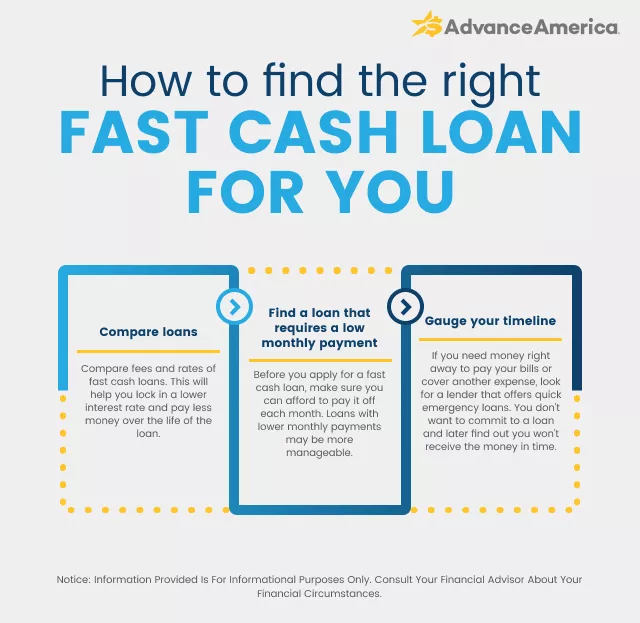 AdvanceAmerica

How to find the right
FAST CASH LOAN FOR YOU

Compare loans

Compare fees and rates of fast cash loans. This will help you lock in a lower interest rate and pay less money over the life of the loan.

Find a loan that requires a low monthly payment

Before you apply for a fast cash loan, make sure you can afford to pay it off each month. Loans with lower monthly payments may be more manageable.

Gauge your timeline

If you need money right away to pay your bills or cover another expense, look for a lender that offers quick emergency loans. You don't want to commit to a loan and later find out you won't receive the money in time.

Notice: Information Provided Is For Informational Purposes Only. Consult Your Financial Advisor About Your Financial Circumstances.